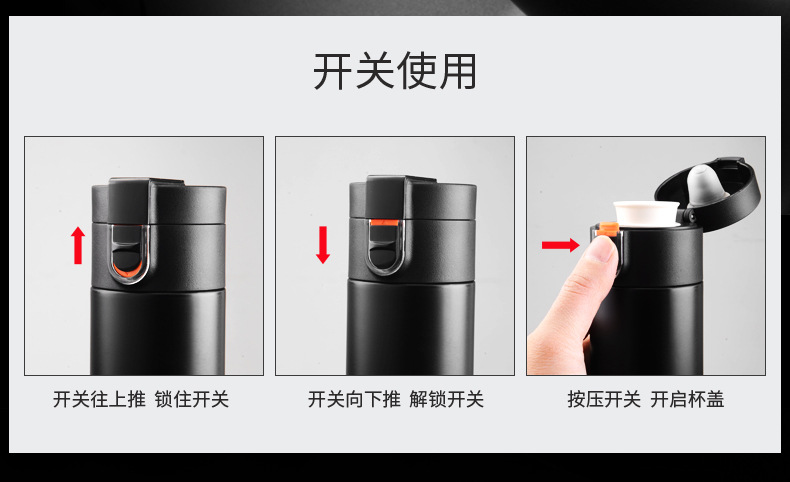 开关使用

开关往上推 锁住开关

开关向下推 解锁开关

按压开关 开启杯盖