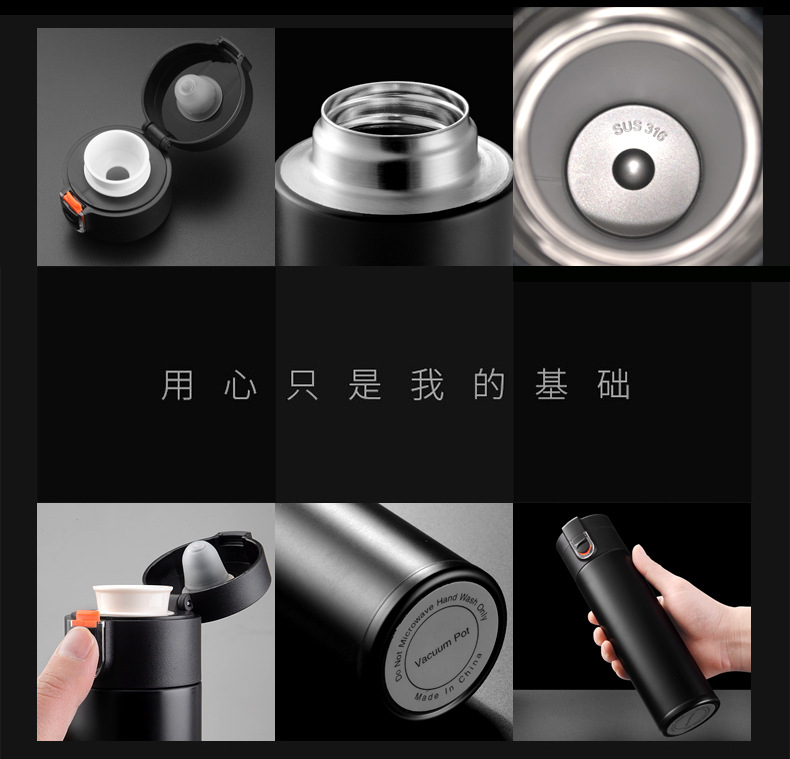 SUS 316

用心只是我的基础

Do Not Microwave Hand Wash Only
Vacuum Pot
Made In China