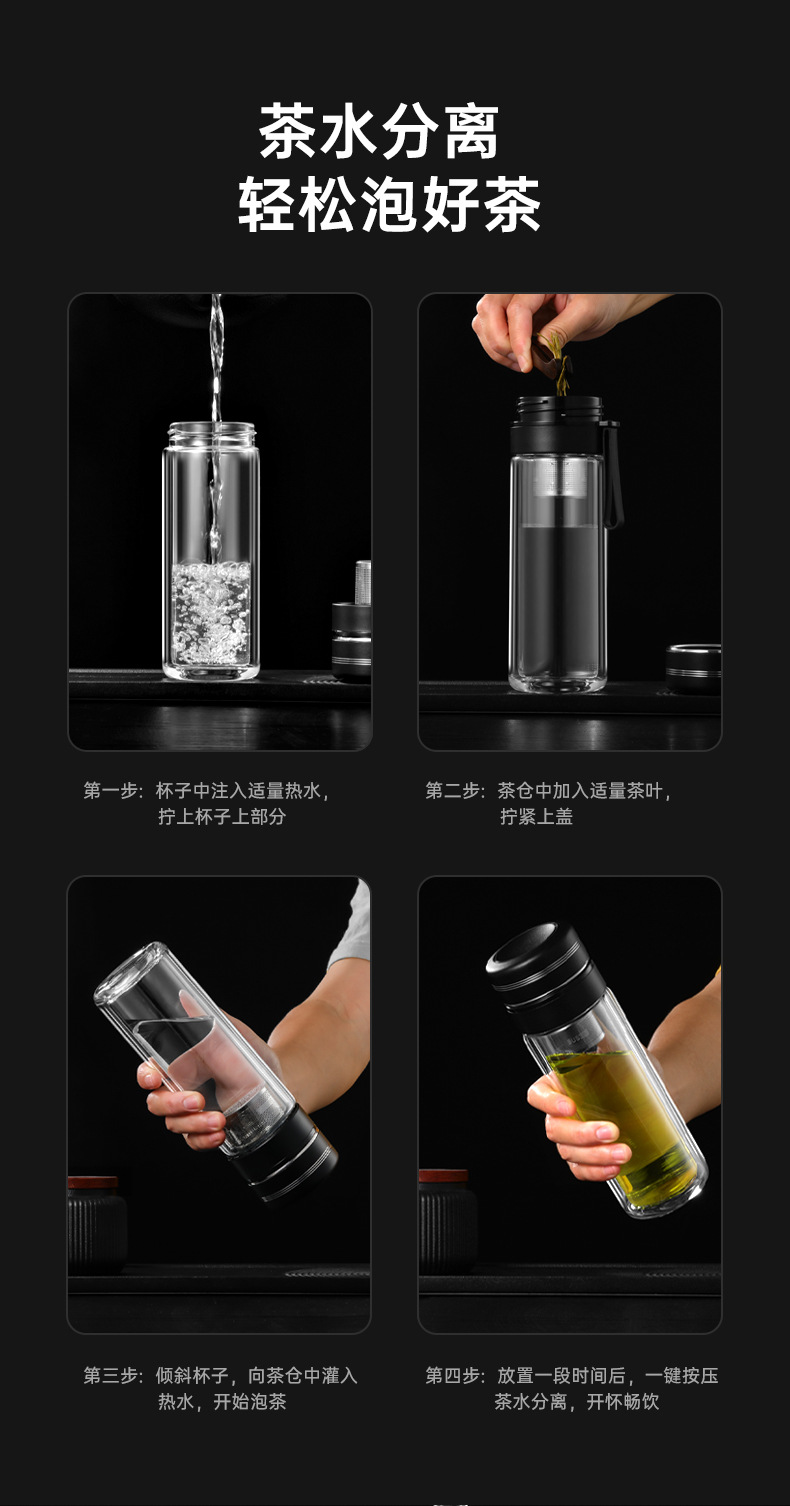 茶水分离
轻松泡好茶

第一步：杯子中注入适量热水，拧上杯子上部分

第二步：茶仓中加入适量茶叶，拧紧上盖

第三步：倾斜杯子，向茶仓中灌入热水，开始泡茶

第四步：放置一段时间后，一键按压茶水分离，开怀畅饮