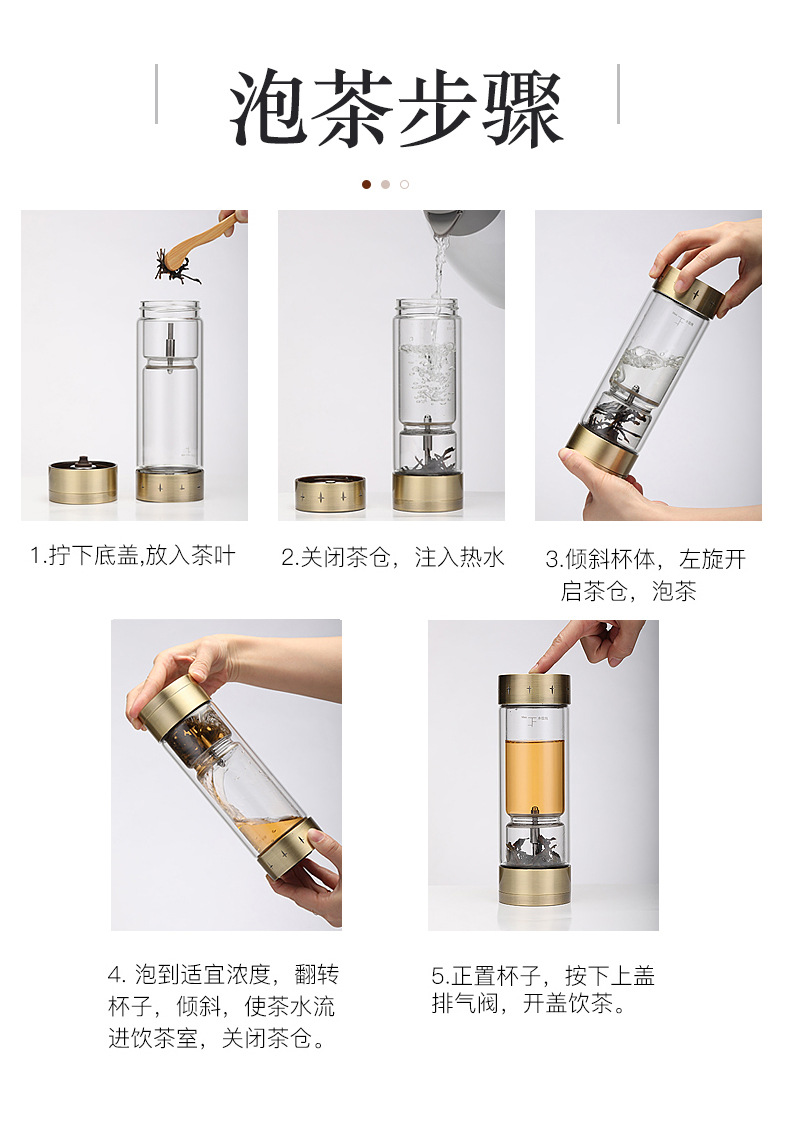 泡茶步骤

1.拧下底盖,放入茶叶

2.关闭茶仓，注入热水

3.倾斜杯体，左旋开启茶仓，泡茶

4. 泡到适宜浓度，翻转杯子，倾斜，使茶水流进饮茶室，关闭茶仓。

5.正置杯子，按下上盖排气阀，开盖饮茶。