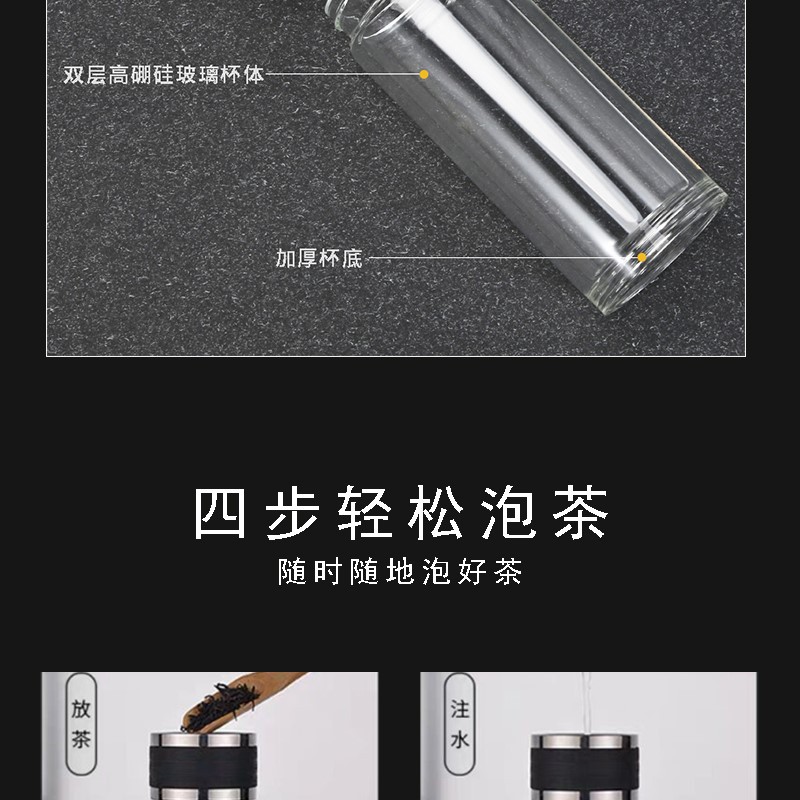 双层高硼硅玻璃杯体

加厚杯底

四步轻松泡茶

随时随地泡好茶

放茶

注水