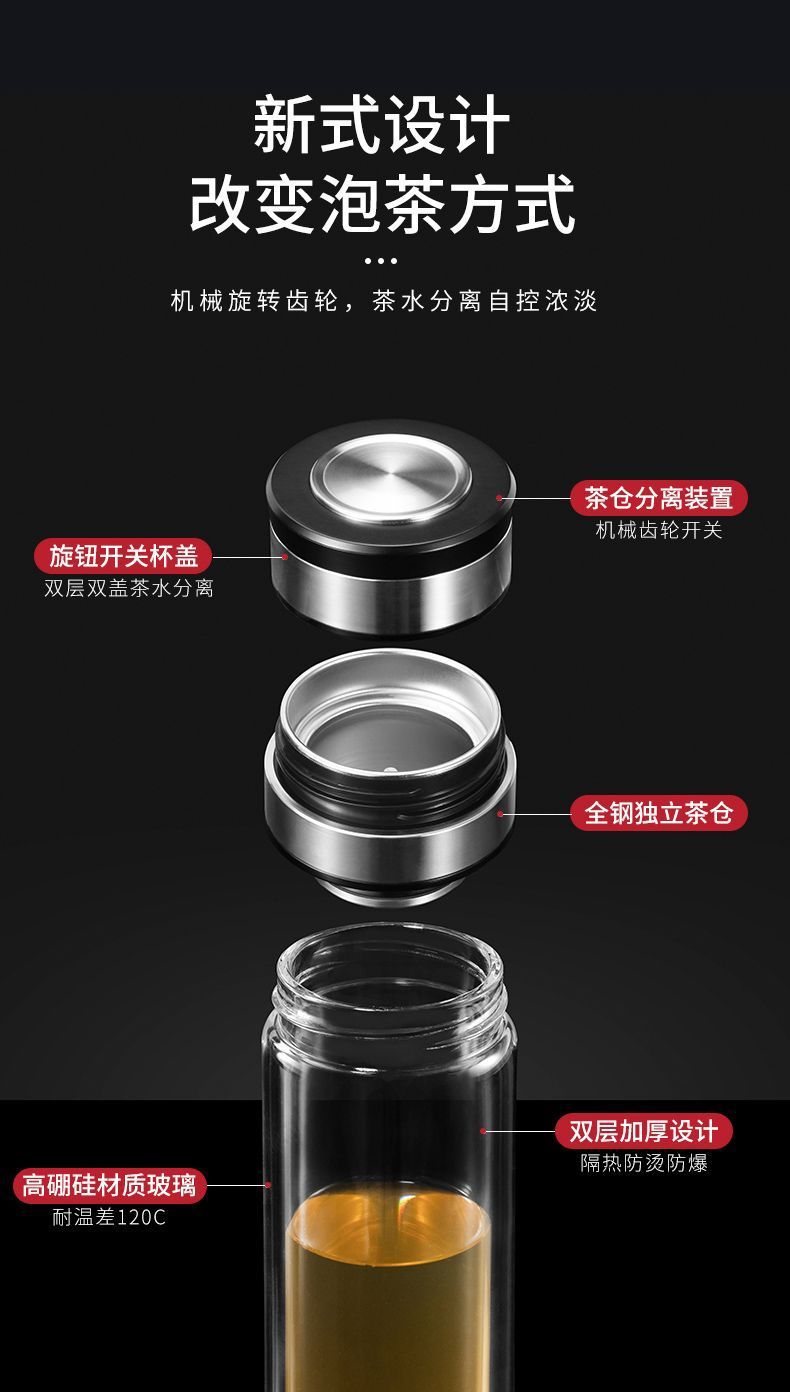 新式设计
改变泡茶方式

...

机械旋转齿轮，茶水分离自控浓淡

茶仓分离装置
机械齿轮开关

旋钮开关杯盖
双层双盖茶水分离

全钢独立茶仓

双层加厚设计
隔热防烫防爆

高硼硅材质玻璃
耐温差120C