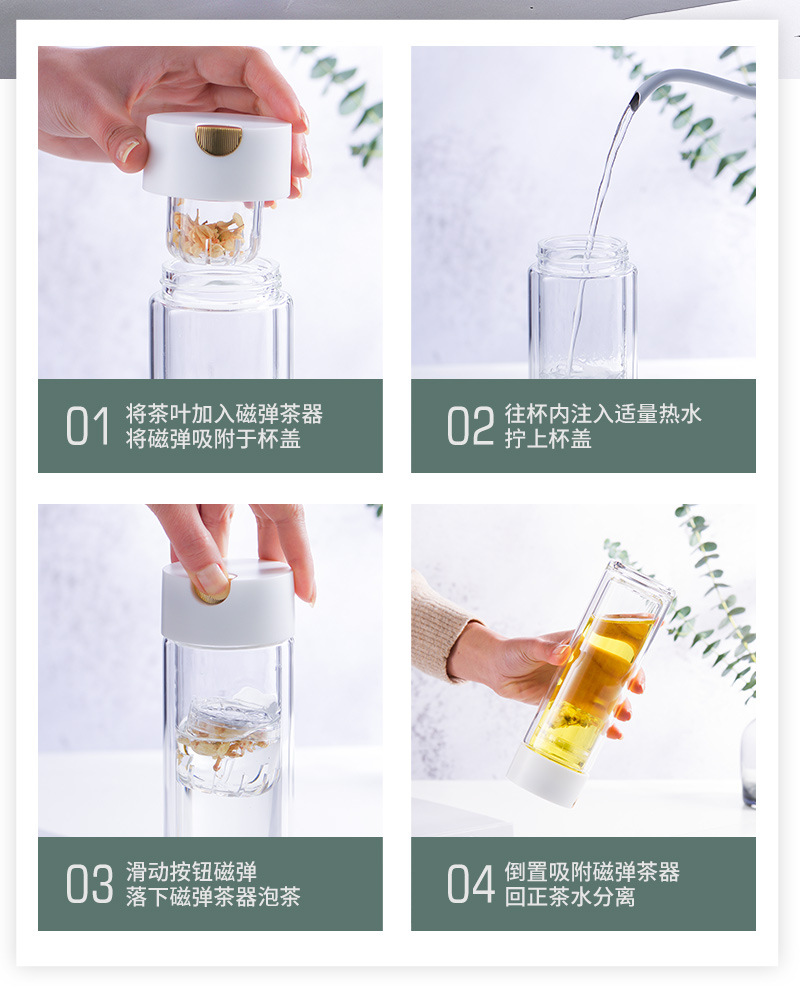 01 将茶叶加入磁弹茶器
将磁弹吸附于杯盖

02 往杯内注入适量热水
拧上杯盖

03 滑动按钮磁弹
落下磁弹茶器泡茶

04 倒置吸附磁弹茶器
回正茶水分离