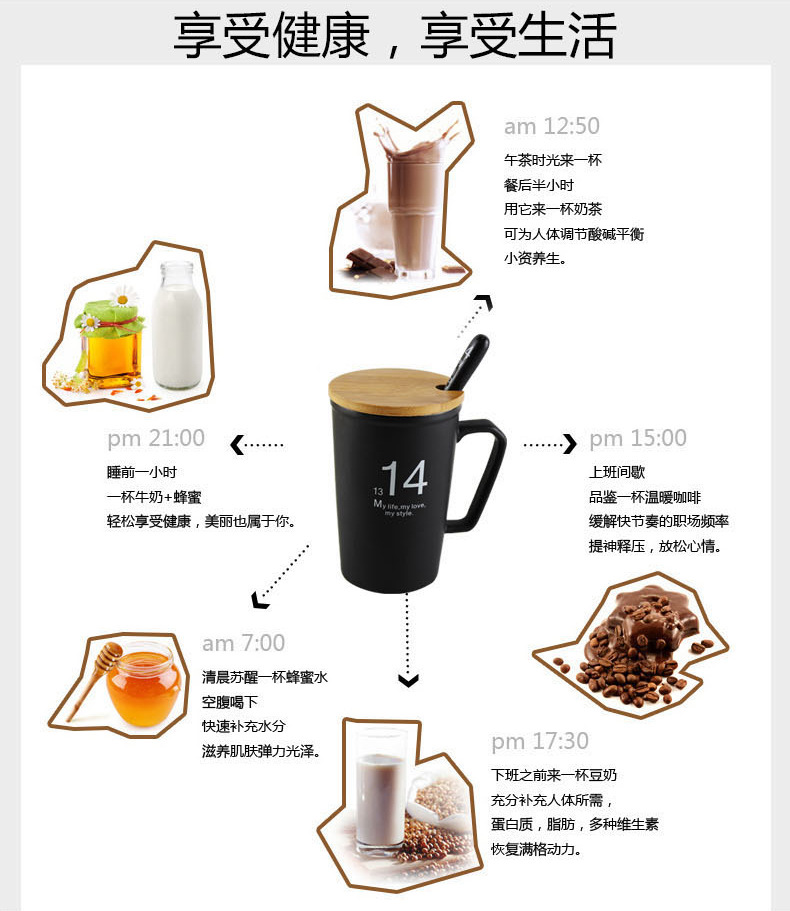 享受健康，享受生活

am 12:50
午茶时光来一杯
餐后半小时
用它来一杯奶茶
可为人体调节酸碱平衡
小资养生。

pm 21:00
睡前一小时
一杯牛奶+蜂蜜
轻松享受健康，美丽也属于你。

13 14
My life,my love,
my style.

pm 15:00
上班间歇
品鉴一杯温暖咖啡
缓解快节奏的职场频率
提神释压，放松心情。

am 7:00
清晨苏醒一杯蜂蜜水
空腹喝下
快速补充水分
滋养肌肤弹力光泽。

pm 17:30
下班之前来一杯豆奶
充分补充人体所需，
蛋白质，脂肪，多种维生素
恢复满格动力。