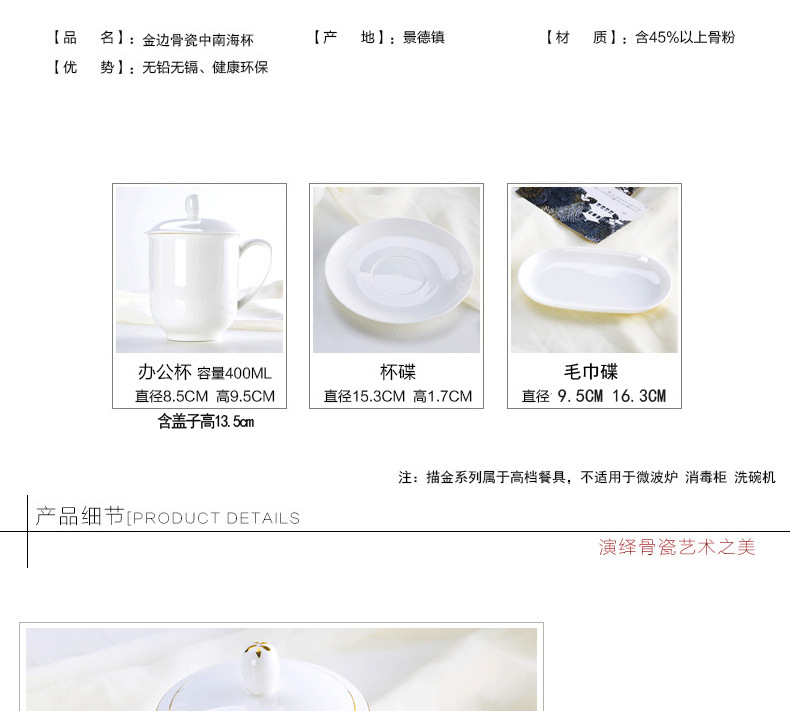 【品　名】：金边骨瓷中南海杯　【产　地】：景德镇　【材　质】：含45%以上骨粉
【优　势】：无铅无镉、健康环保

办公杯 容量400ML
直径8.5CM 高9.5CM
含盖子高13.5cm

杯碟
直径15.3CM 高1.7CM

毛巾碟
直径 9.5CM 16.3CM

注：描金系列属于高档餐具，不适用于微波炉 消毒柜 洗碗机

产品细节[PRODUCT DETAILS

演绎骨瓷艺术之美