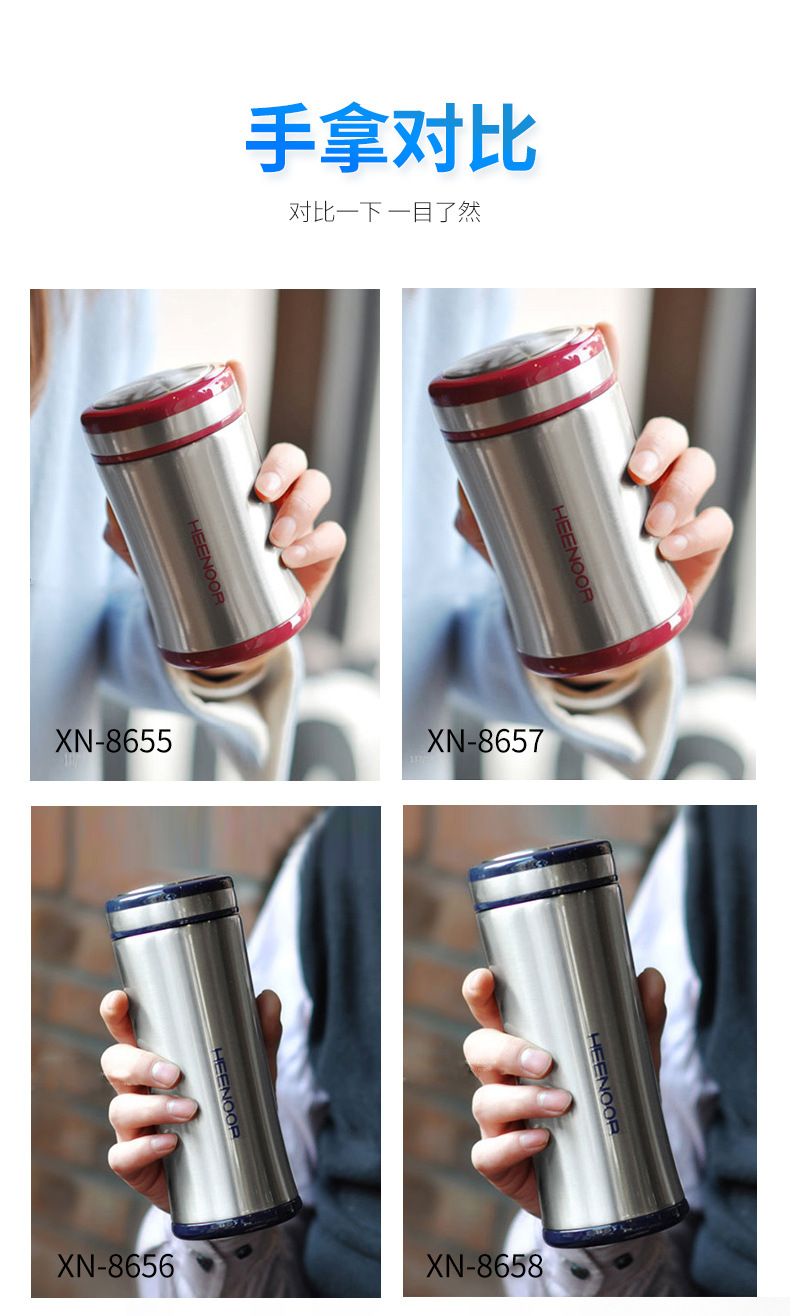 手拿对比

对比一下 一目了然

HEENOOR

XN-8655

HEENOOR

XN-8657

HEENOOR

XN-8656

HEENOOR

XN-8658