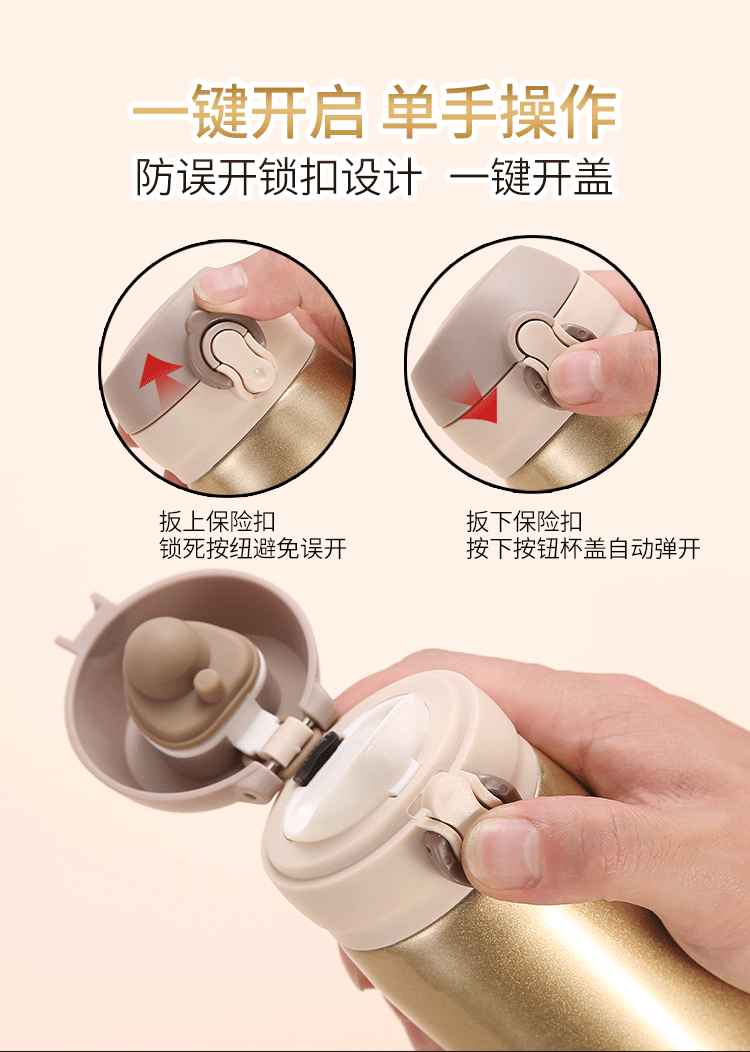 一键开启 单手操作
防误开锁扣设计 一键开盖

扳上保险扣
锁死按纽避免误开

扳下保险扣
按下按钮杯盖自动弹开