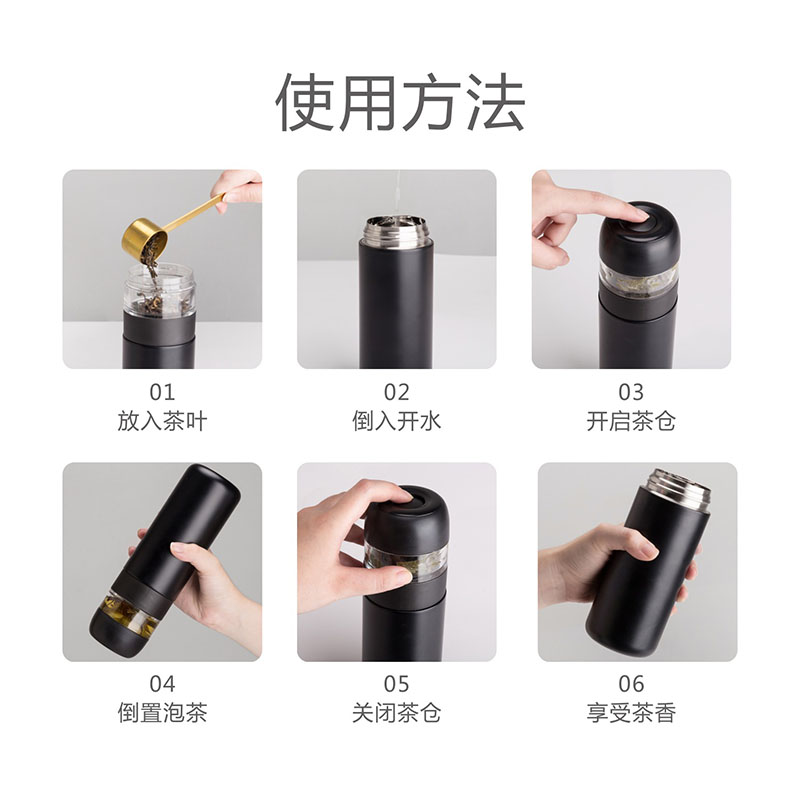 使用方法

01
放入茶叶

02
倒入开水

03
开启茶仓

04
倒置泡茶

05
关闭茶仓

06
享受茶香