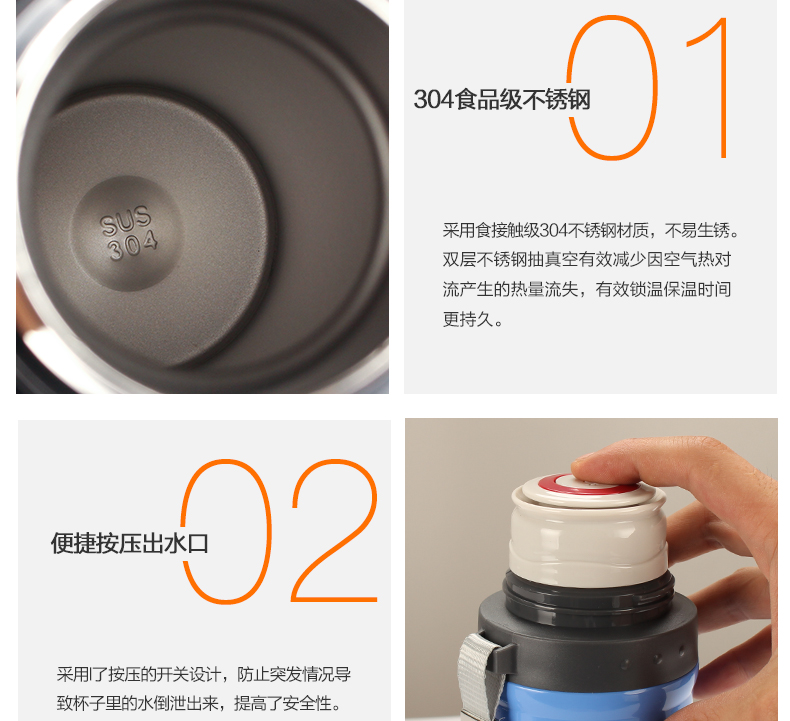 SUS
304

01

304食品级不锈钢

采用食接触级304不锈钢材质，不易生锈。双层不锈钢抽真空有效减少因空气热对流产生的热量流失，有效锁温保温时间更持久。

02

便捷按压出水口

采用了按压的开关设计，防止突发情况导致杯子里的水倒泄出来，提高了安全性。