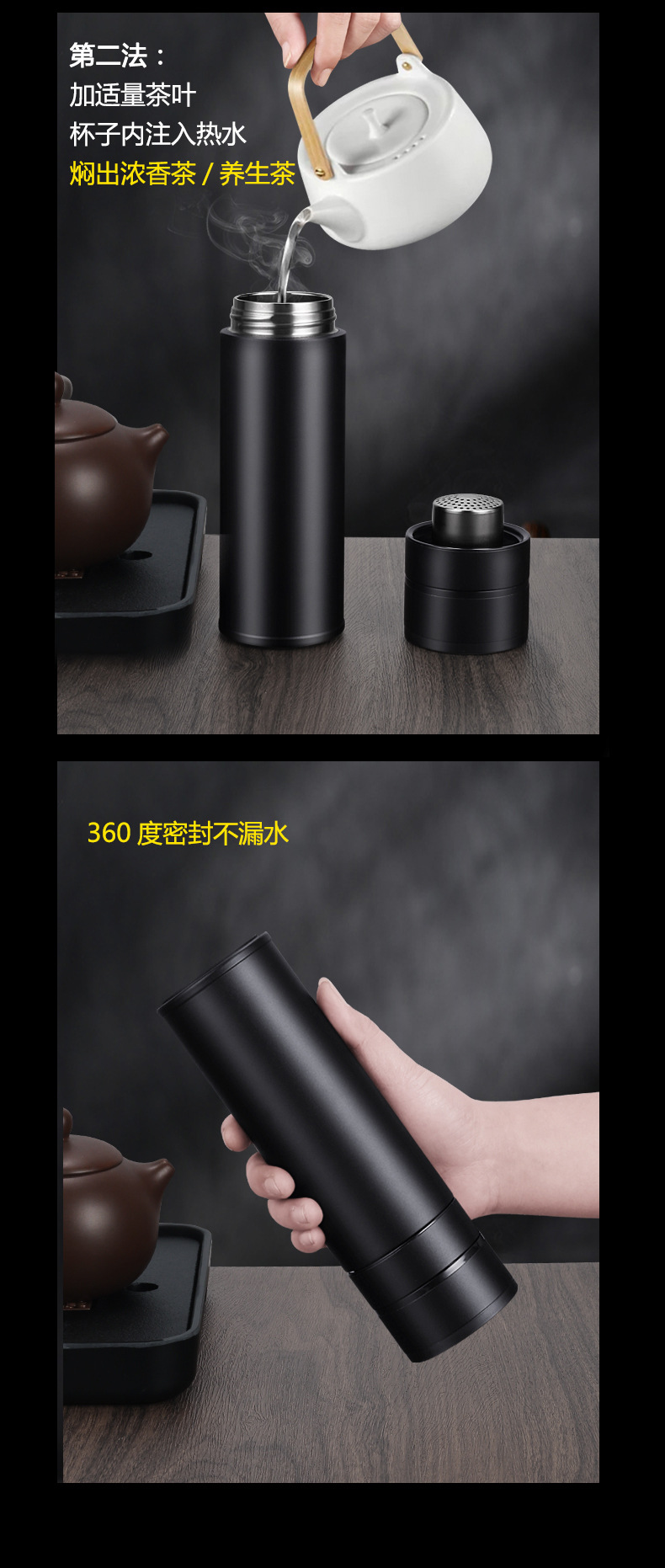 第二法：
加适量茶叶
杯子内注入热水
焖出浓香茶 / 养生茶

360 度密封不漏水